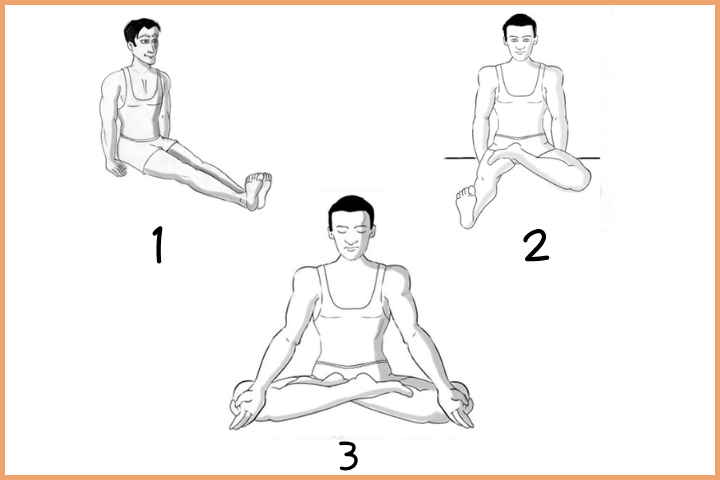 1

2

3